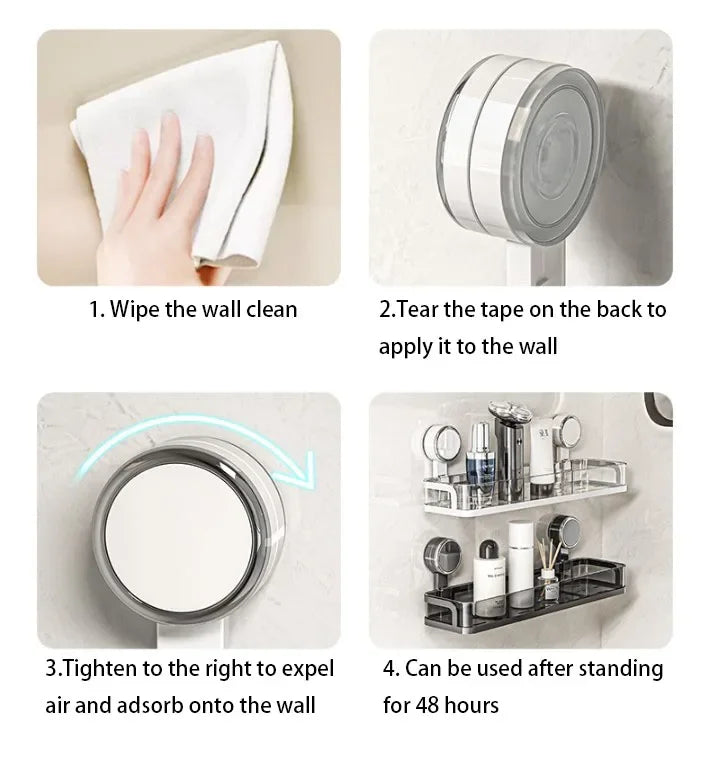 1. Wipe the wall clean

2.Tear the tape on the back to apply it to the wall

3.Tighten to the right to expel air and adsorb onto the wall

4. Can be used after standing for 48 hours