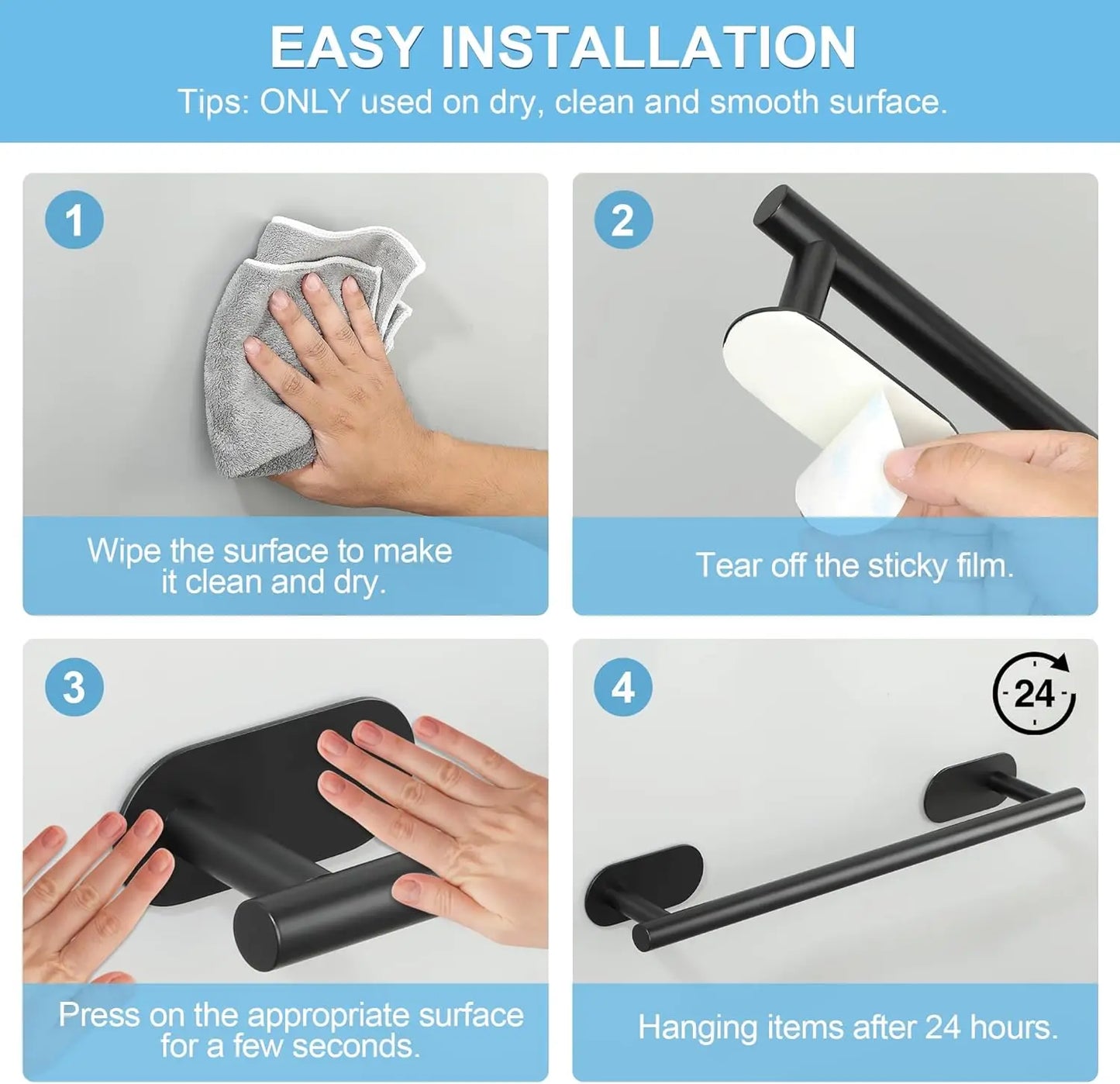 EASY INSTALLATION

Tips: ONLY used on dry, clean and smooth surface.

1

Wipe the surface to make it clean and dry.

2

Tear off the sticky film.

3

Press on the appropriate surface for a few seconds.

4

24

Hanging items after 24 hours.